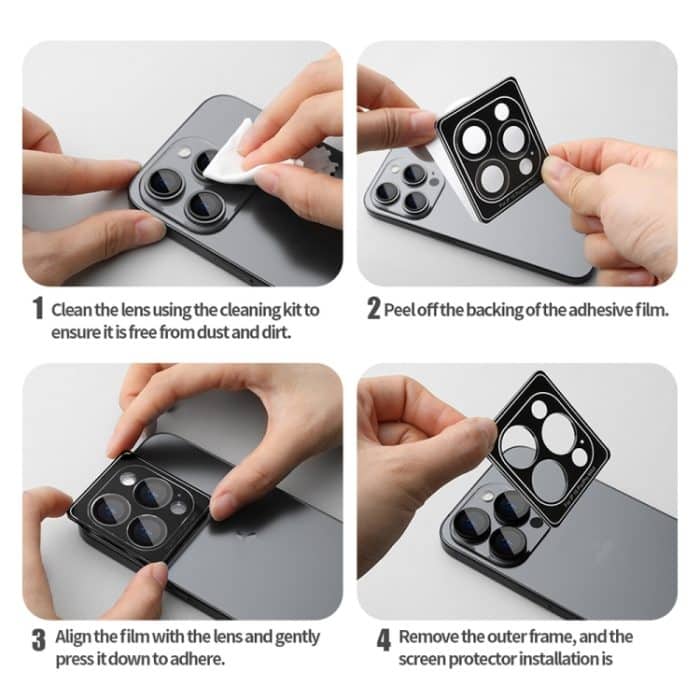 1 Clean the lens using the cleaning kit to ensure it is free from dust and dirt.

2 Peel off the backing of the adhesive film.

3 Align the film with the lens and gently press it down to adhere.

4 Remove the outer frame, and the screen protector installation is