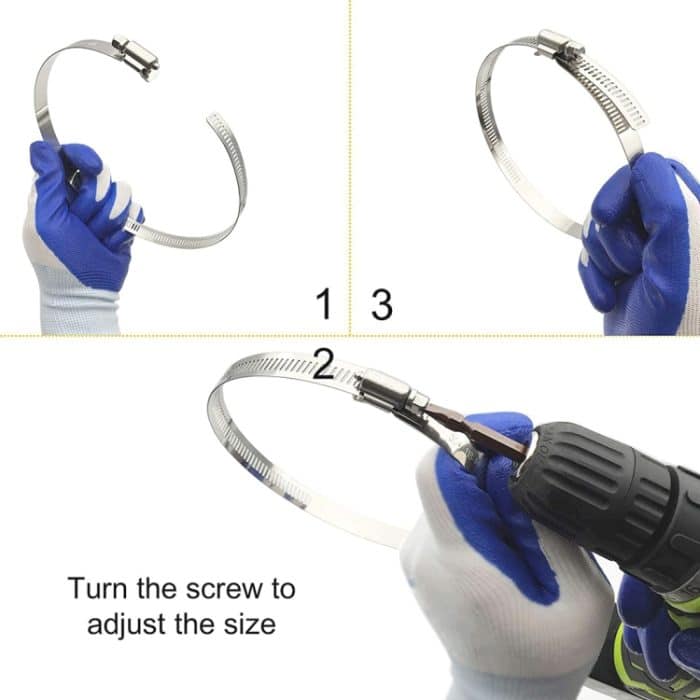 1

3

2

Turn the screw to adjust the size