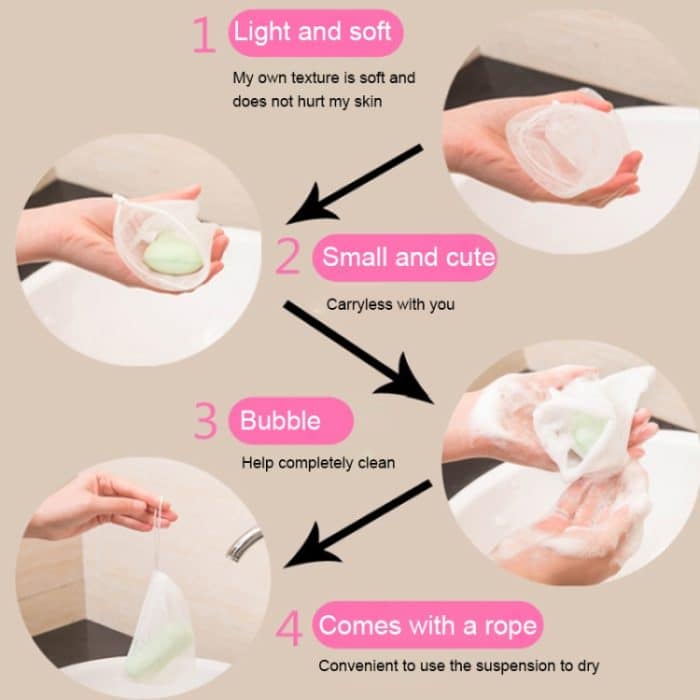 1 Light and soft

My own texture is soft and does not hurt my skin

2 Small and cute

Carryless with you

3 Bubble

Help completely clean

4 Comes with a rope

Convenient to use the suspension to dry