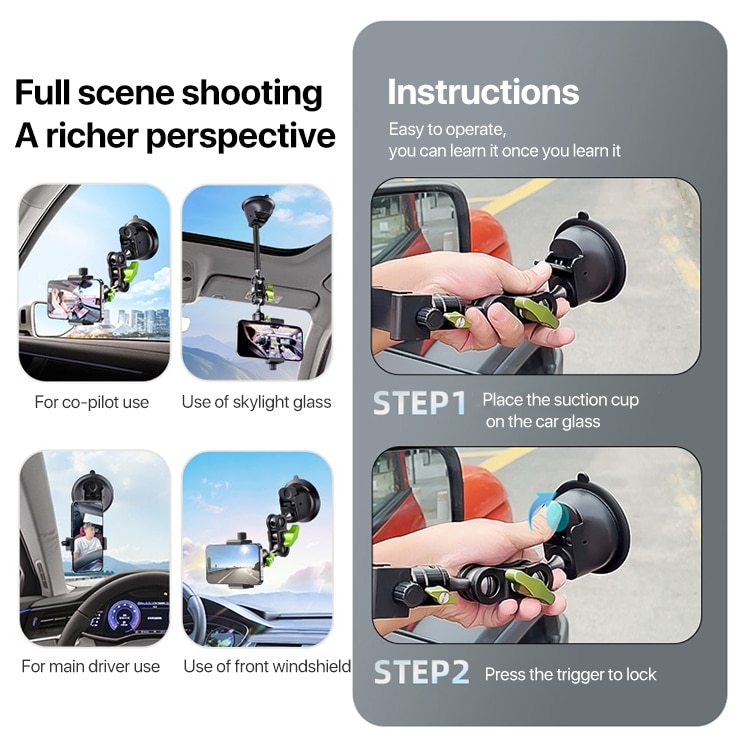 Full scene shooting
A richer perspective

For co-pilot use

Use of skylight glass

For main driver use

Use of front windshield

Instructions

Easy to operate,
you can learn it once you learn it

STEP1 Place the suction cup on the car glass

STEP2 Press the trigger to lock