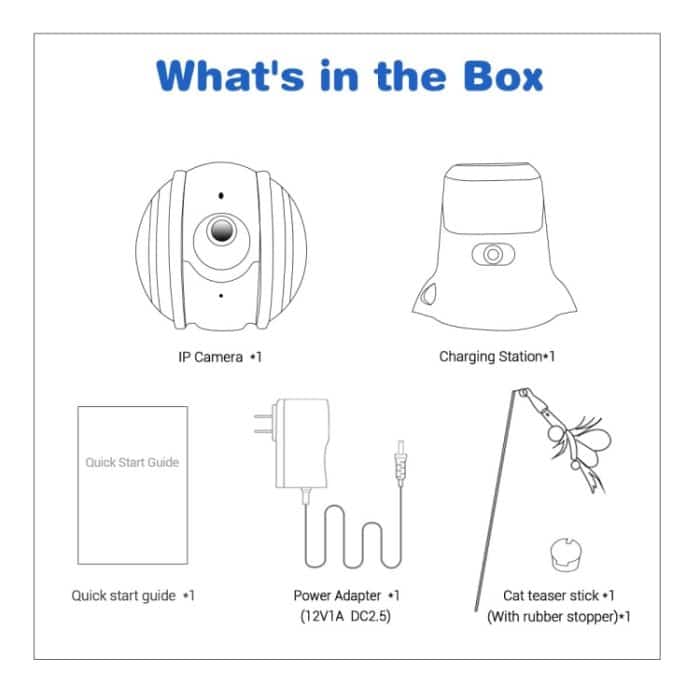 What's in the Box

IP Camera *1

Charging Station*1

Quick Start Guide

Quick start guide *1

Power Adapter *1
(12V1A DC2.5)

Cat teaser stick *1
(With rubber stopper)*1