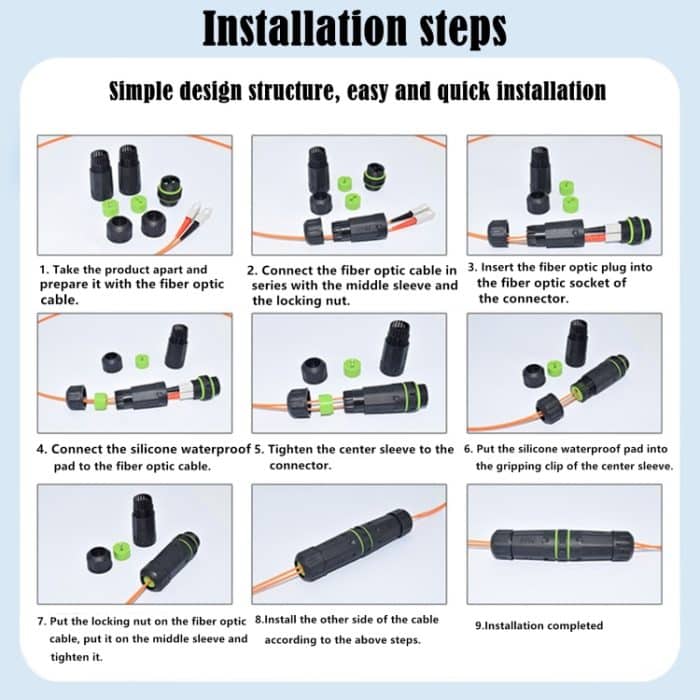 Installation steps

Simple design structure, easy and quick installation

1. Take the product apart and prepare it with the fiber optic cable.

2. Connect the fiber optic cable in series with the middle sleeve and the locking nut.

3. Insert the fiber optic plug into the fiber optic socket of the connector.

4. Connect the silicone waterproof pad to the fiber optic cable.

5. Tighten the center sleeve to the connector.

6. Put the silicone waterproof pad into the gripping clip of the center sleeve.

7. Put the locking nut on the fiber optic cable, put it on the middle sleeve and tighten it.

8.Install the other side of the cable according to the above steps.

9.Installation completed