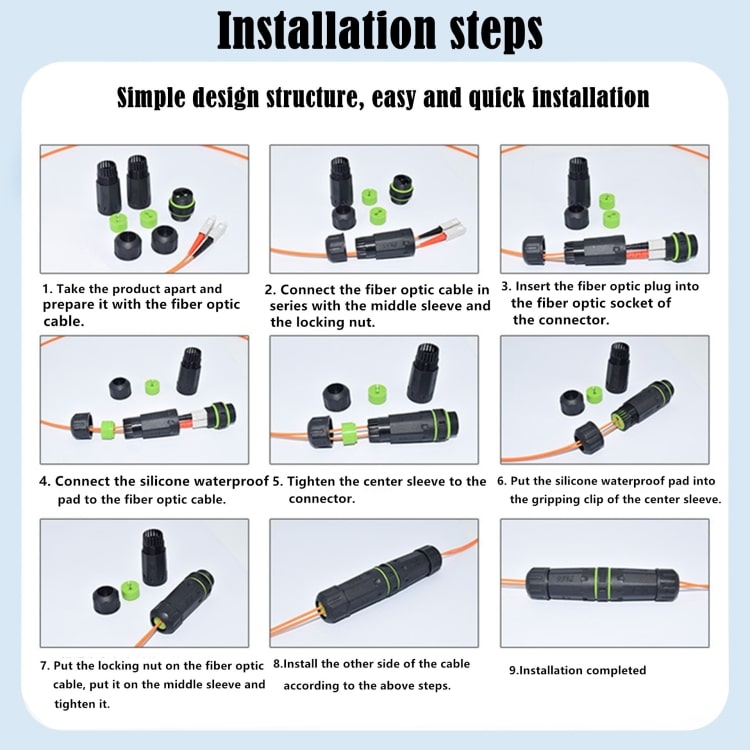 Installation steps

Simple design structure, easy and quick installation

1. Take the product apart and prepare it with the fiber optic cable.

2. Connect the fiber optic cable in series with the middle sleeve and the locking nut.

3. Insert the fiber optic plug into the fiber optic socket of the connector.

4. Connect the silicone waterproof pad to the fiber optic cable.

5. Tighten the center sleeve to the connector.

6. Put the silicone waterproof pad into the gripping clip of the center sleeve.

7. Put the locking nut on the fiber optic cable, put it on the middle sleeve and tighten it.

8.Install the other side of the cable according to the above steps.

9.Installation completed