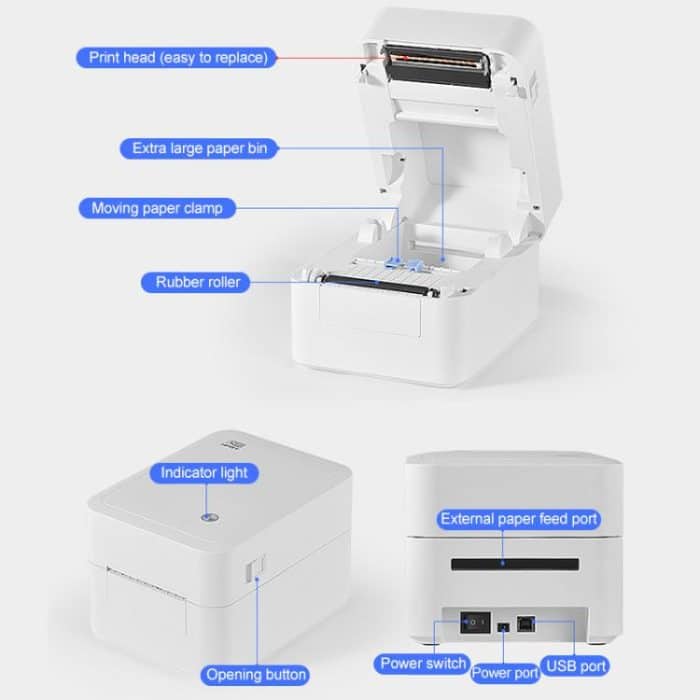 Print head (easy to replace)

Extra large paper bin

Moving paper clamp

Rubber roller

Indicator light

Opening button

External paper feed port

Power switch

Power port

USB port