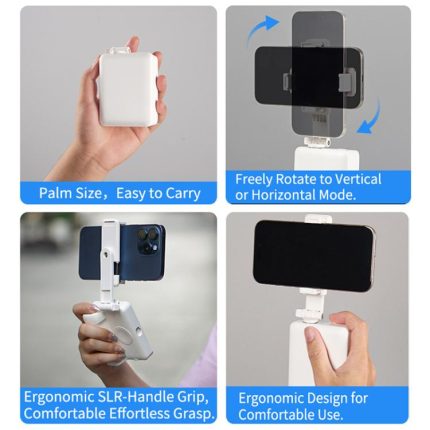 Palm Size，Easy to Carry

Freely Rotate to Vertical or Horizontal Mode.

Ergonomic SLR-Handle Grip, Comfortable Effortless Grasp.

Ergonomic Design for Comfortable Use.