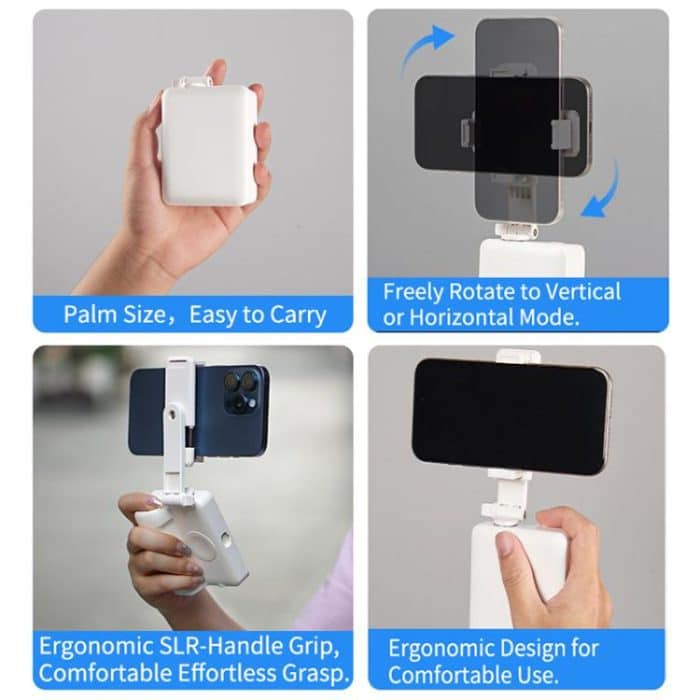 Palm Size，Easy to Carry

Freely Rotate to Vertical or Horizontal Mode.

Ergonomic SLR-Handle Grip, Comfortable Effortless Grasp.

Ergonomic Design for Comfortable Use.