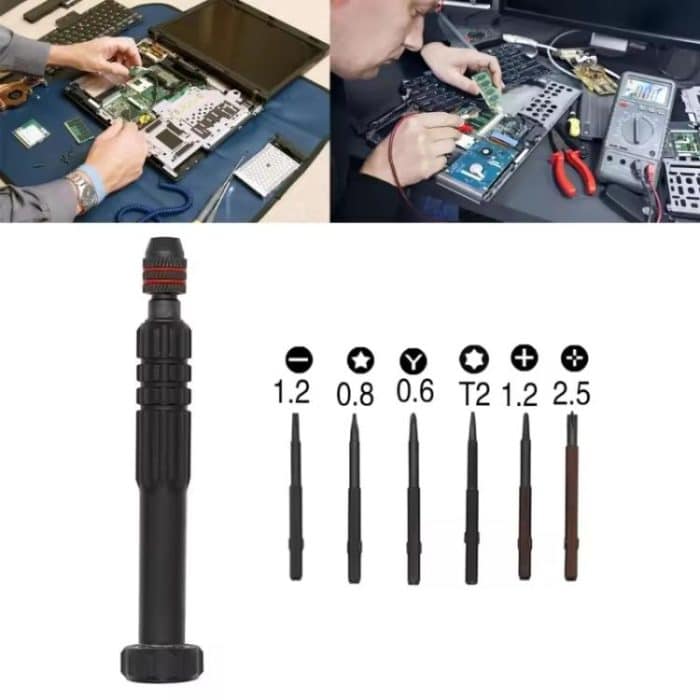 1.2 0.8 0.6 T2 1.2 2.5