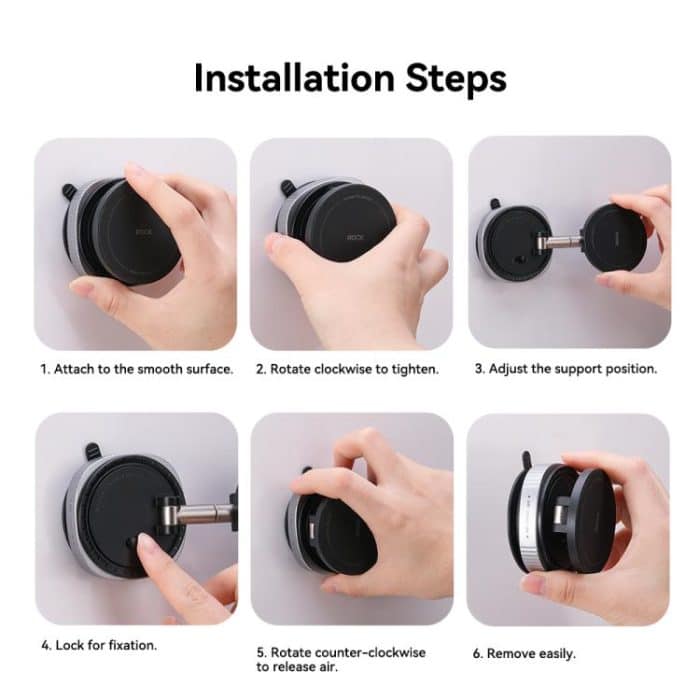 Installation Steps

ROCK

1. Attach to the smooth surface.

ROCK

2. Rotate clockwise to tighten.

3. Adjust the support position.

4. Lock for fixation.

5. Rotate counter-clockwise to release air.

6. Remove easily.