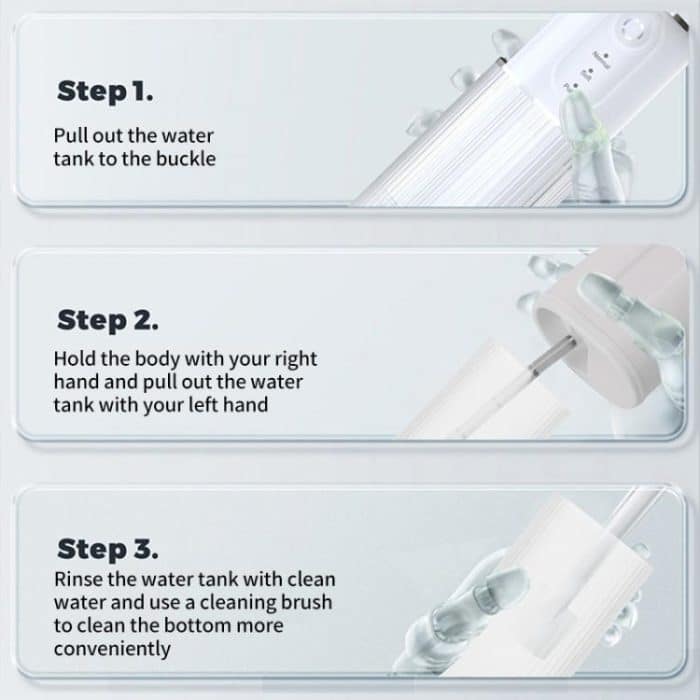 Step 1.

Pull out the water tank to the buckle

Step 2.

Hold the body with your right hand and pull out the water tank with your left hand

Step 3.

Rinse the water tank with clean water and use a cleaning brush to clean the bottom more conveniently