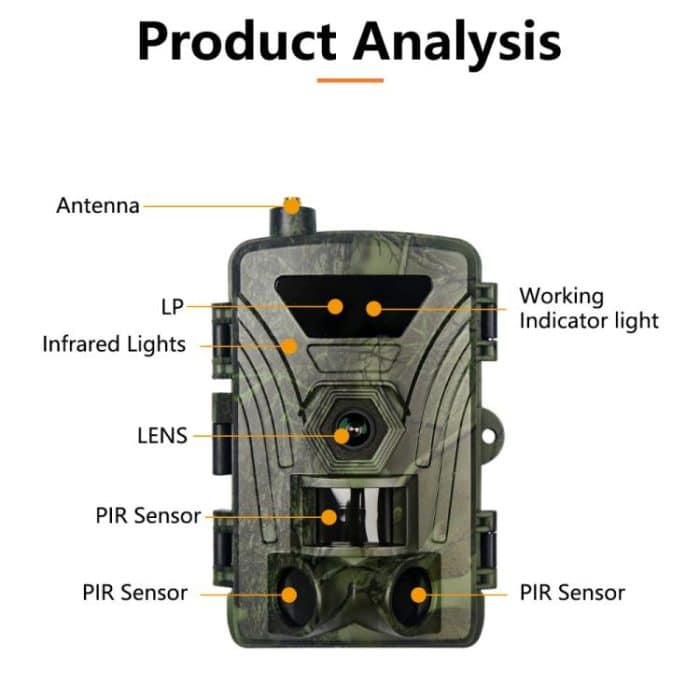 Product Analysis

Antenna

LP

Working Indicator light

Infrared Lights

LENS

PIR Sensor

PIR Sensor

PIR Sensor