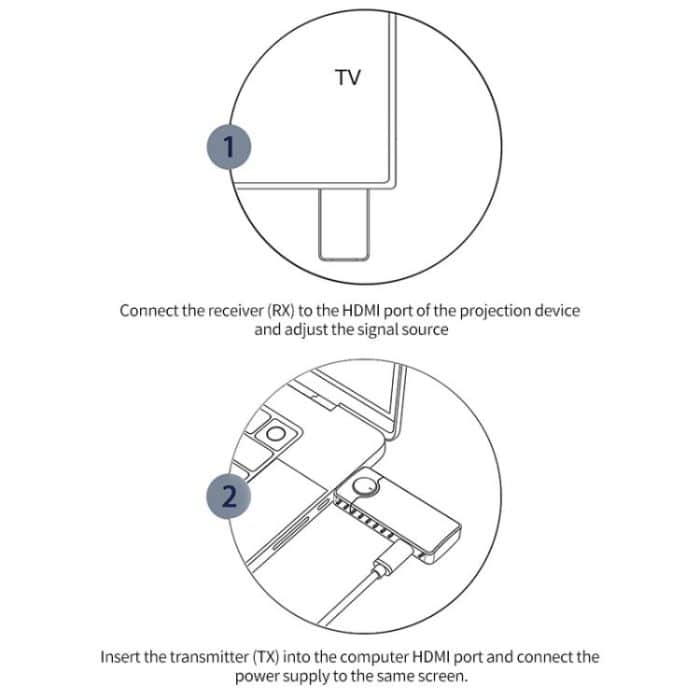 TV

1

Connect the receiver (RX) to the HDMI port of the projection device and adjust the signal source

2

Insert the transmitter (TX) into the computer HDMI port and connect the power supply to the same screen.