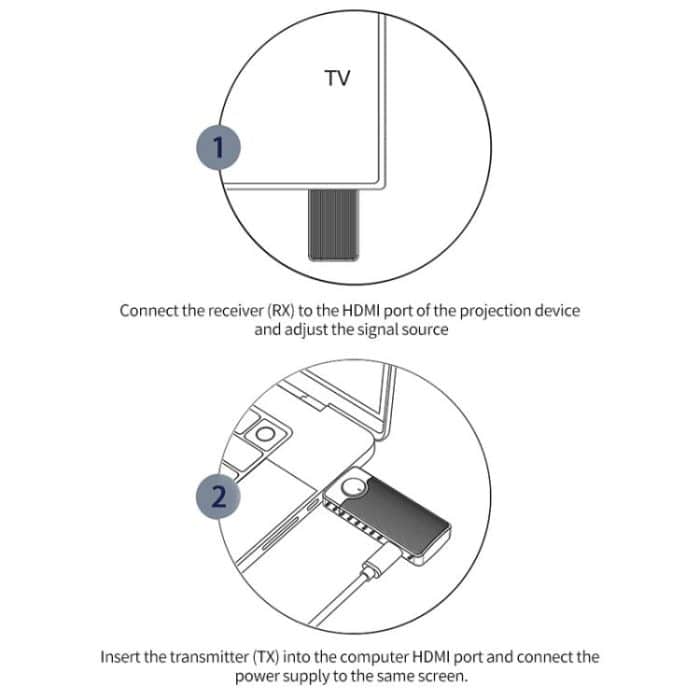 TV

1

Connect the receiver (RX) to the HDMI port of the projection device and adjust the signal source

2

Insert the transmitter (TX) into the computer HDMI port and connect the power supply to the same screen.