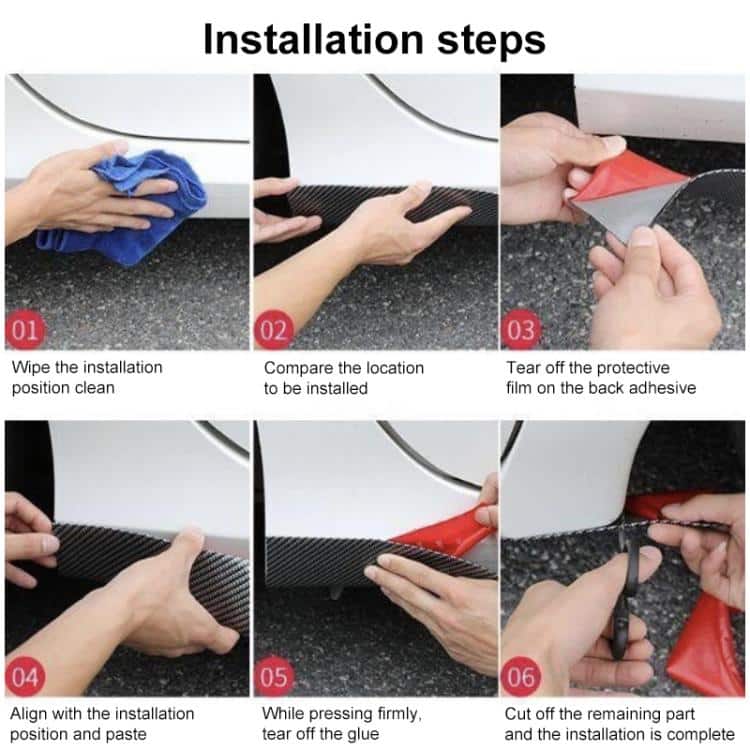 Installation steps

01
Wipe the installation position clean

02
Compare the location to be installed

03
Tear off the protective film on the back adhesive

04
Align with the installation position and paste

05
While pressing firmly, tear off the glue

06
Cut off the remaining part and the installation is complete