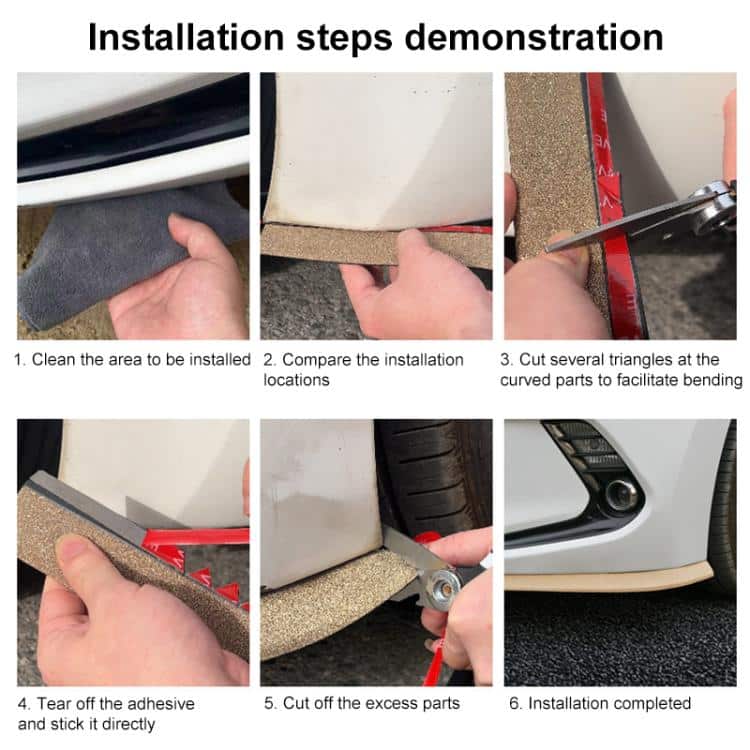 Installation steps demonstration

1. Clean the area to be installed

2. Compare the installation locations

3. Cut several triangles at the curved parts to facilitate bending

4. Tear off the adhesive and stick it directly

5. Cut off the excess parts

6. Installation completed