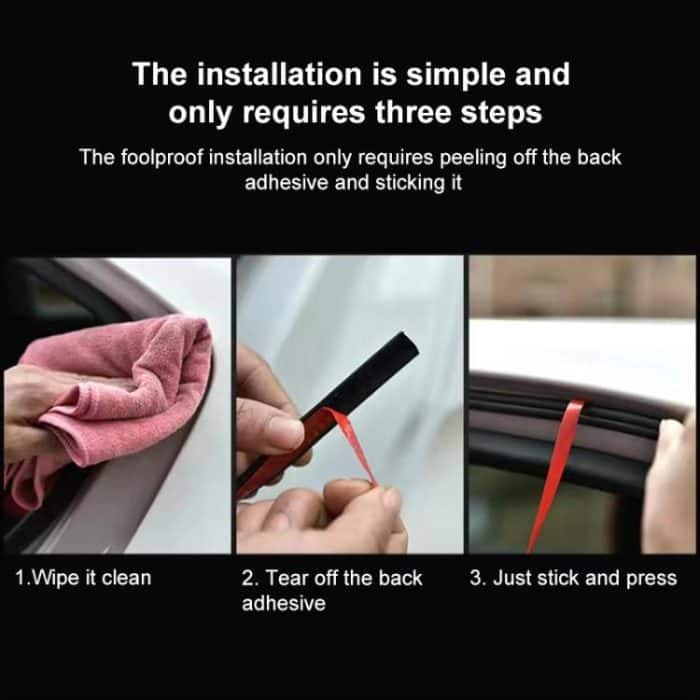 The installation is simple and only requires three steps

The foolproof installation only requires peeling off the back adhesive and sticking it

1.Wipe it clean

2. Tear off the back adhesive

3. Just stick and press