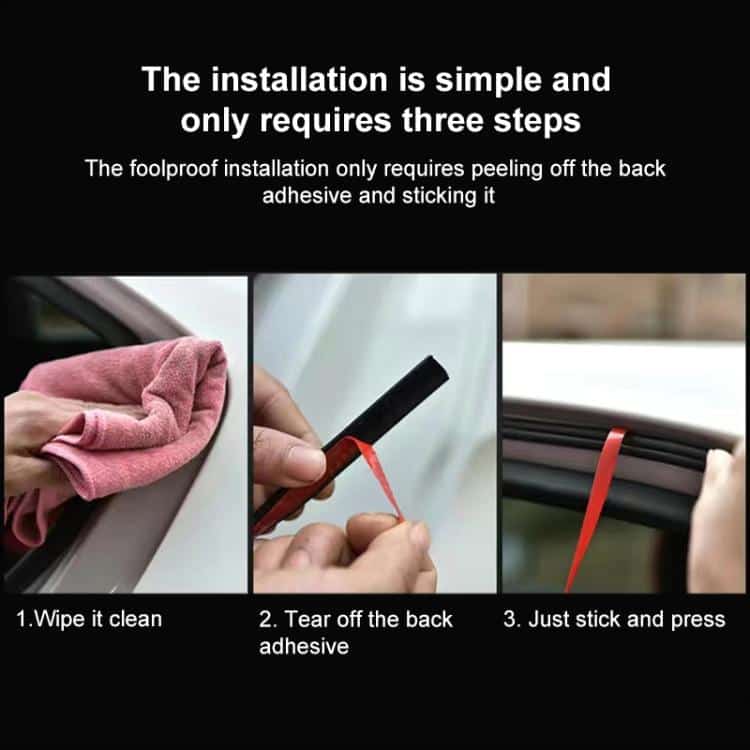 The installation is simple and only requires three steps

The foolproof installation only requires peeling off the back adhesive and sticking it

1.Wipe it clean

2. Tear off the back adhesive

3. Just stick and press