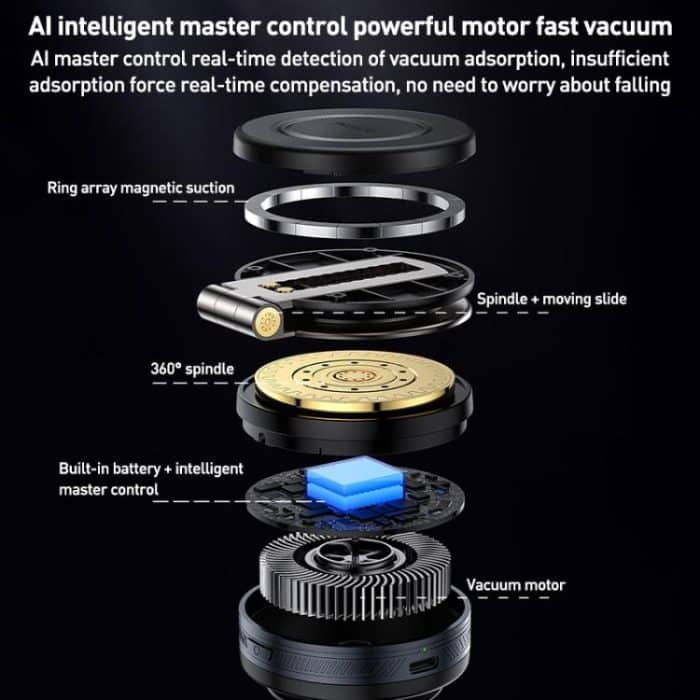 AI intelligent master control powerful motor fast vacuum

AI master control real-time detection of vacuum adsorption, insufficient adsorption force real-time compensation, no need to worry about falling

Ring array magnetic suction

Spindle + moving slide

360° spindle

Built-in battery + intelligent master control

Vacuum motor