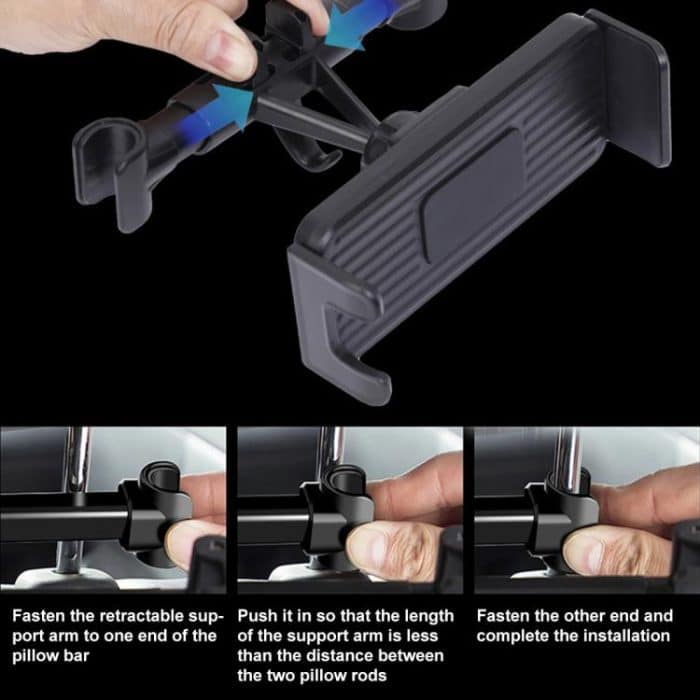 Fasten the retractable support arm to one end of the pillow bar

Push it in so that the length of the support arm is less than the distance between the two pillow rods

Fasten the other end and complete the installation