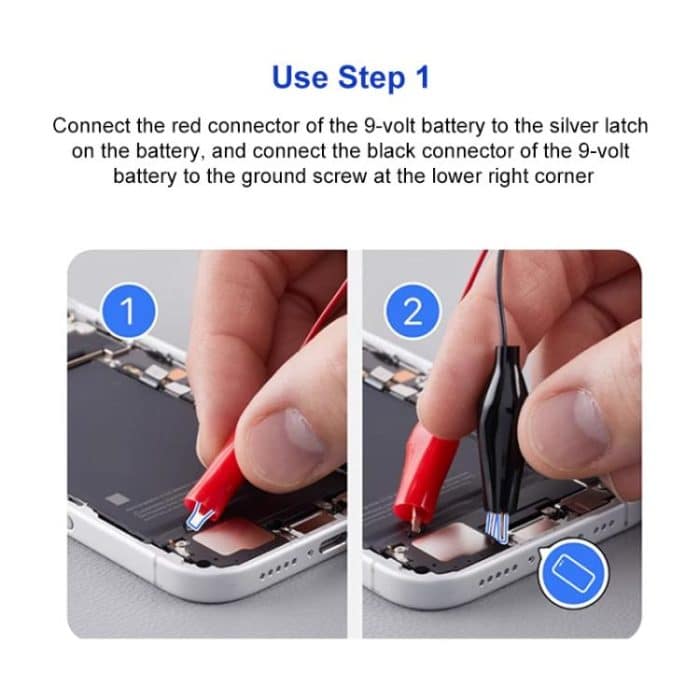 Use Step 1

Connect the red connector of the 9-volt battery to the silver latch on the battery, and connect the black connector of the 9-volt battery to the ground screw at the lower right corner

1

2