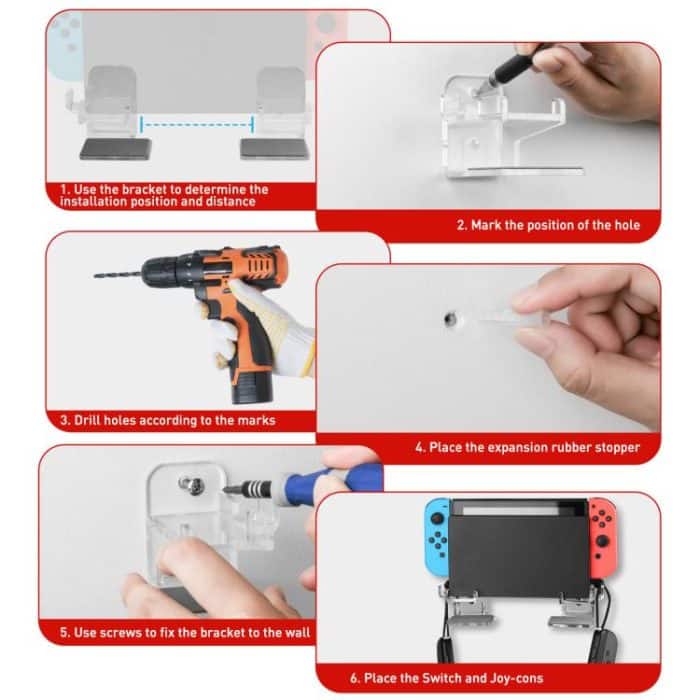 1. Use the bracket to determine the installation position and distance

2. Mark the position of the hole

3. Drill holes according to the marks

4. Place the expansion rubber stopper

5. Use screws to fix the bracket to the wall

6. Place the Switch and Joy-cons