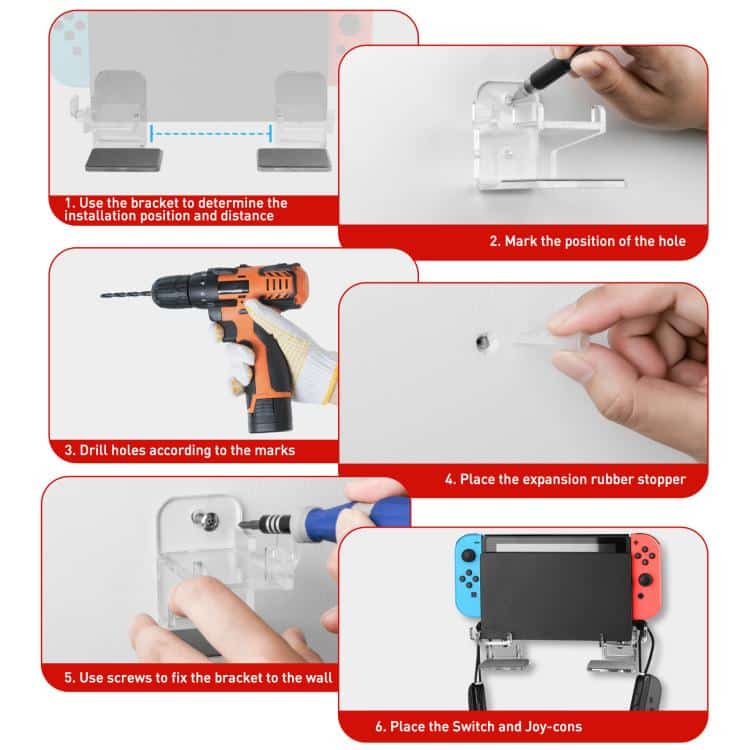 1. Use the bracket to determine the installation position and distance

2. Mark the position of the hole

3. Drill holes according to the marks

4. Place the expansion rubber stopper

5. Use screws to fix the bracket to the wall

6. Place the Switch and Joy-cons