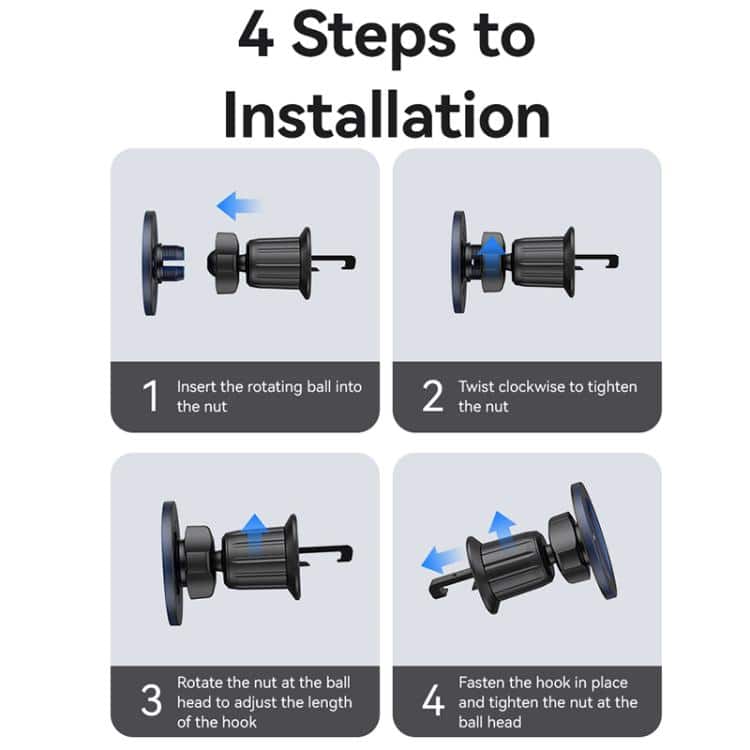 4 Steps to Installation

1 Insert the rotating ball into the nut

2 Twist clockwise to tighten the nut

3 Rotate the nut at the ball head to adjust the length of the hook

4 Fasten the hook in place and tighten the nut at the ball head