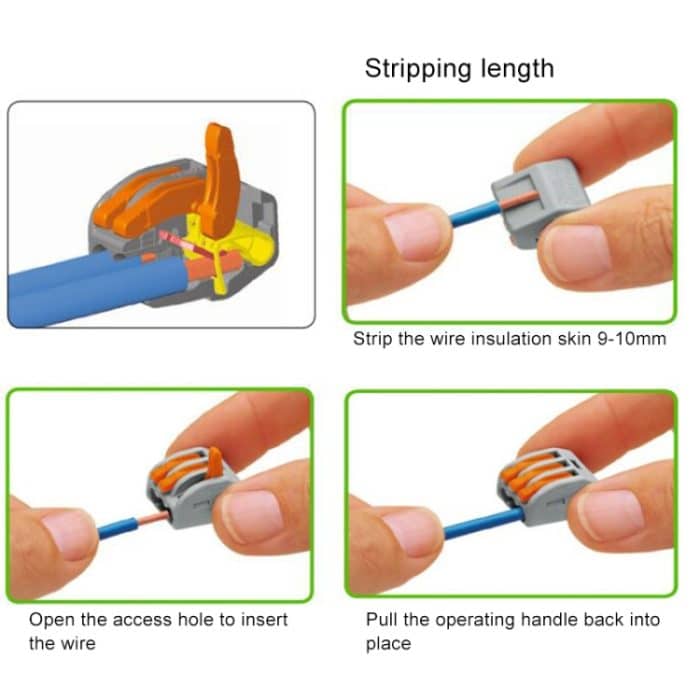 Stripping length

Strip the wire insulation skin 9-10mm

Open the access hole to insert the wire

Pull the operating handle back into place