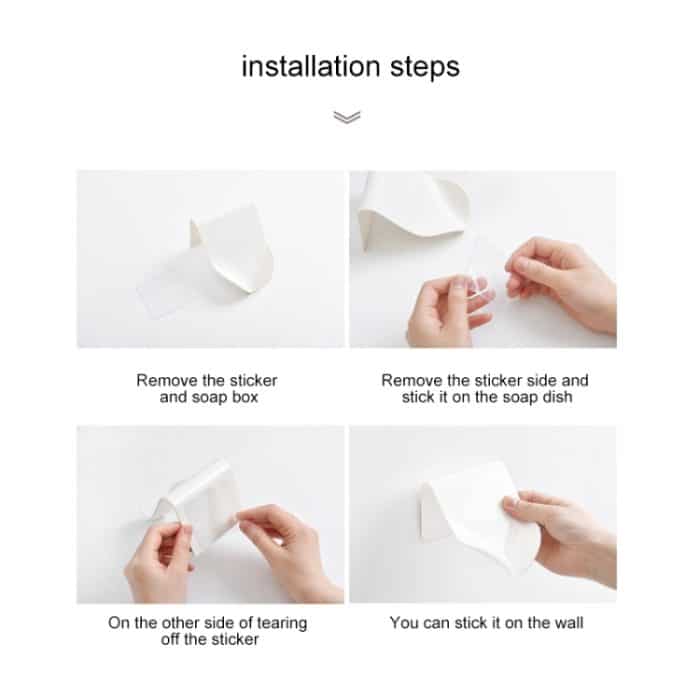 installation steps

Remove the sticker and soap box

Remove the sticker side and stick it on the soap dish

On the other side of tearing off the sticker

You can stick it on the wall