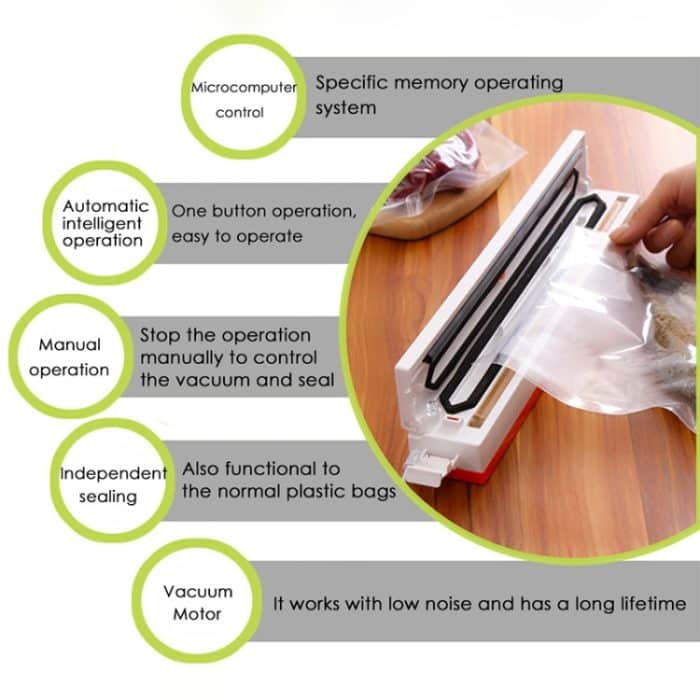 Microcomputer control

Specific memory operating system

Automatic intelligent operation

One button operation, easy to operate

Manual operation

Stop the operation manually to control the vacuum and seal

Independent sealing

Also functional to the normal plastic bags

Vacuum Motor

It works with low noise and has a long lifetime