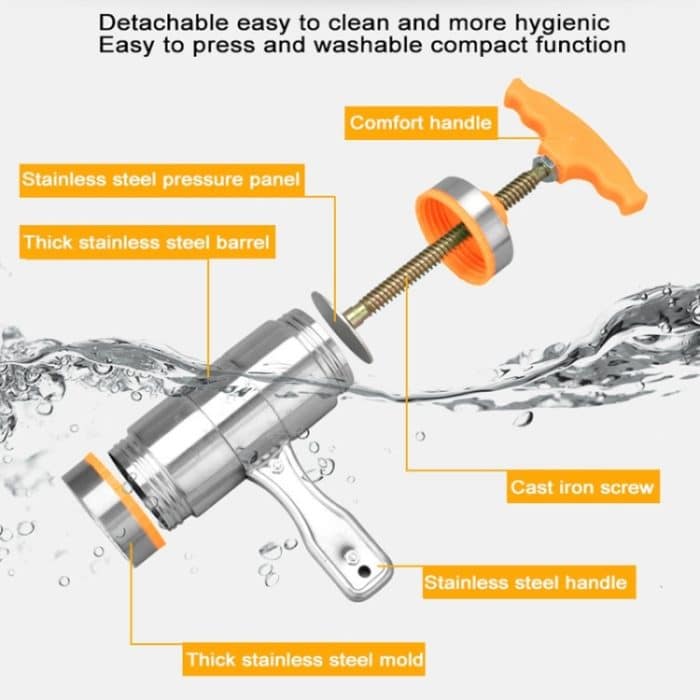 Detachable easy to clean and more hygienic
Easy to press and washable compact function

Comfort handle

Stainless steel pressure panel

Thick stainless steel barrel

Cast iron screw

Stainless steel handle

Thick stainless steel mold