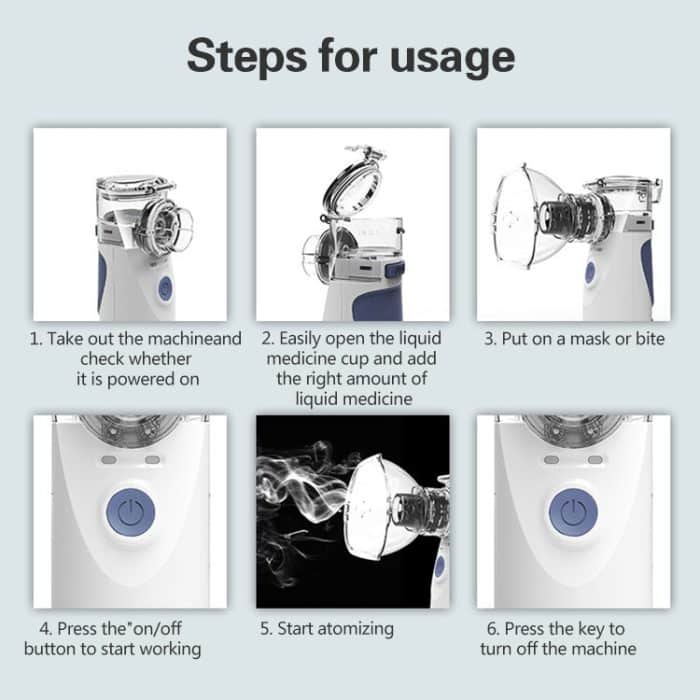 Steps for usage

1. Take out the machineand check whether it is powered on

2. Easily open the liquid medicine cup and add the right amount of liquid medicine

3. Put on a mask or bite

4. Press the"on/off button to start working

5. Start atomizing

6. Press the key to turn off the machine