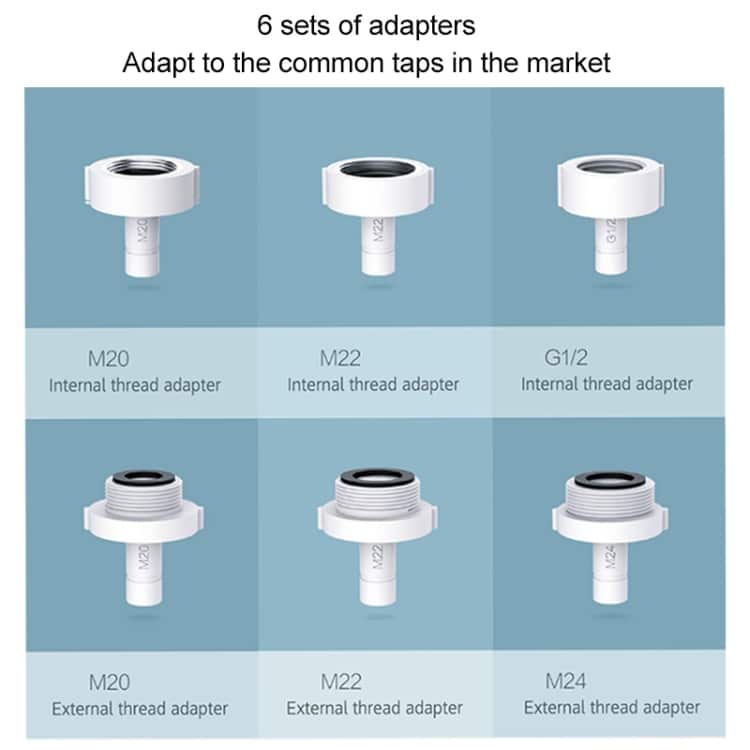 6 sets of adapters
Adapt to the common taps in the market

M20

M22

G1/2

M20
Internal thread adapter

M22
Internal thread adapter

G1/2
Internal thread adapter

M20

M22

M24

M20
External thread adapter

M22
External thread adapter

M24
External thread adapter