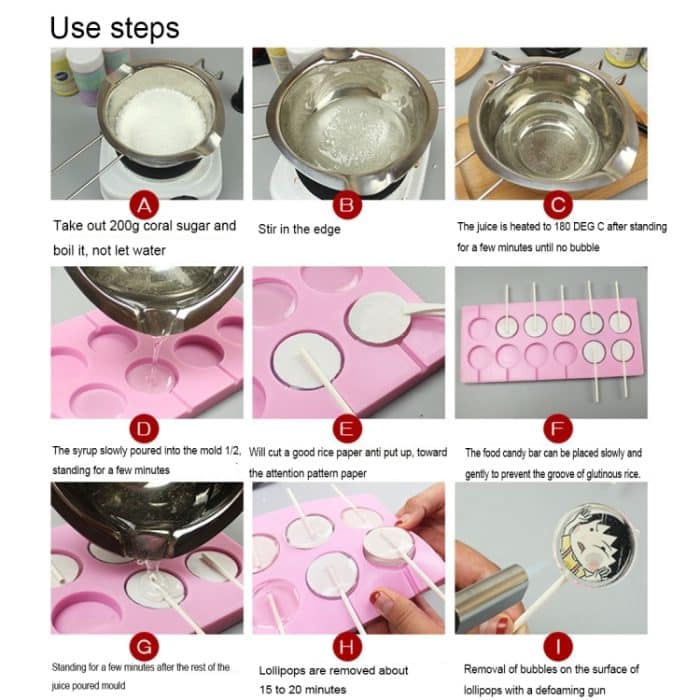 Use steps

A
Take out 200g coral sugar and boil it, not let water

B
Stir in the edge

C
The juice is heated to 180 DEG C after standing for a few minutes until no bubble

D
The syrup slowly poured into the mold 1/2, standing for a few minutes

E
Will cut a good rice paper anti put up, toward the attention pattern paper

F
The food candy bar can be placed slowly and gently to prevent the groove of glutinous rice.

G
Standing for a few minutes after the rest of the juice poured mould

H
Lollipops are removed about 15 to 20 minutes

I
Removal of bubbles on the surface of lollipops with a defoaming gun