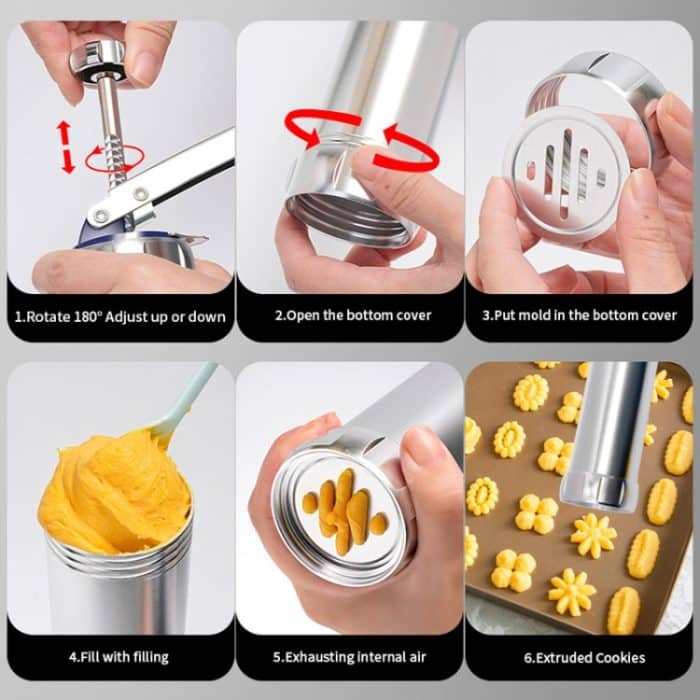 1.Rotate 180° Adjust up or down

2.Open the bottom cover

3.Put mold in the bottom cover

4.Fill with filling

5.Exhausting internal air

6.Extruded Cookies