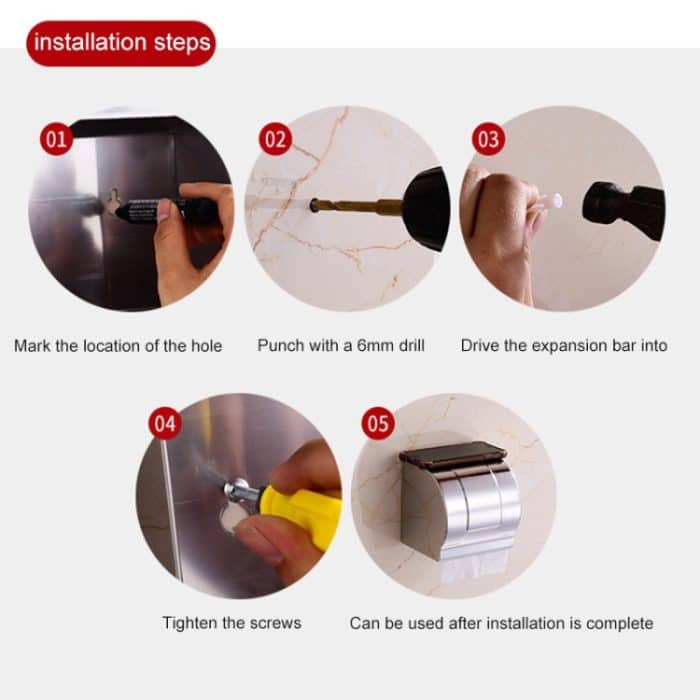 installation steps

01

Mark the location of the hole

02

Punch with a 6mm drill

03

Drive the expansion bar into

04

Tighten the screws

05

Can be used after installation is complete