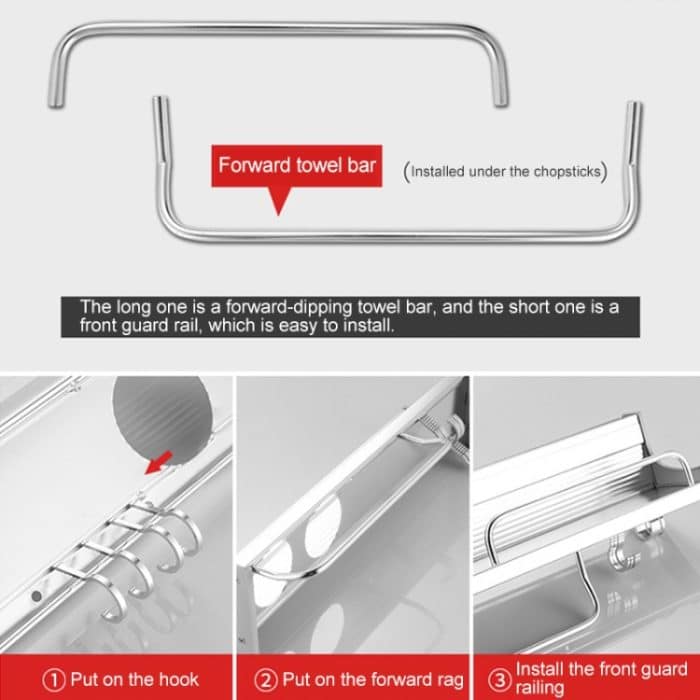 Forward towel bar

(Installed under the chopsticks)

The long one is a forward-dipping towel bar, and the short one is a front guard rail, which is easy to install.

① Put on the hook

② Put on the forward rag

③ Install the front guard railing