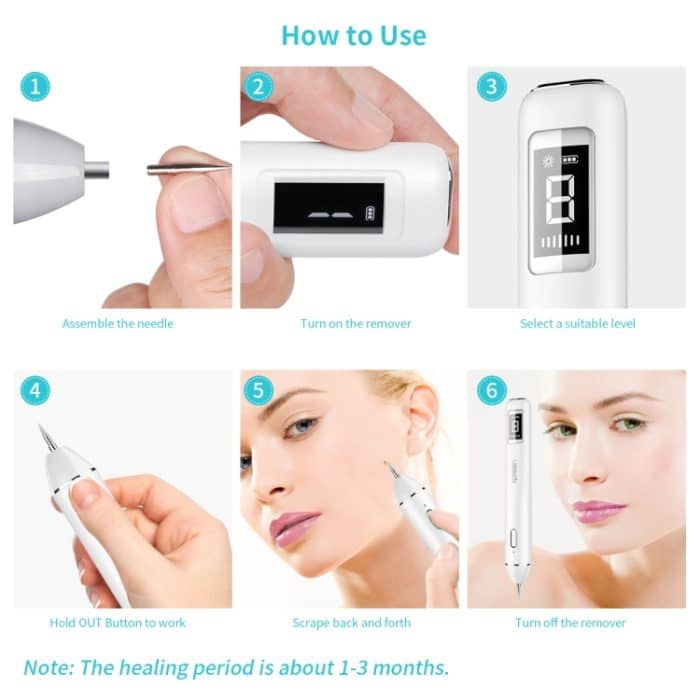 How to Use

1

Assemble the needle

2

Turn on the remover

3

8

Select a suitable level

4

Hold OUT Button to work

5

Scrape back and forth

6

Turn off the remover

Note: The healing period is about 1-3 months.