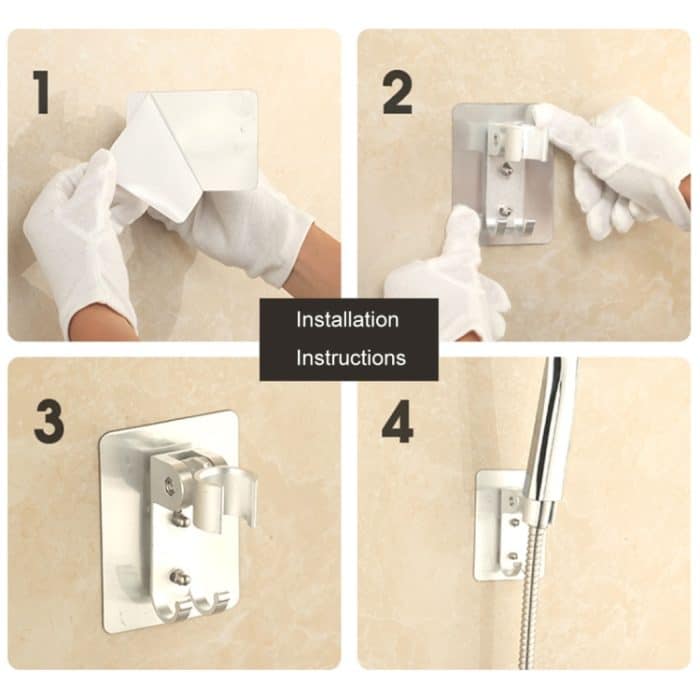 1

2

Installation
Instructions

3

4