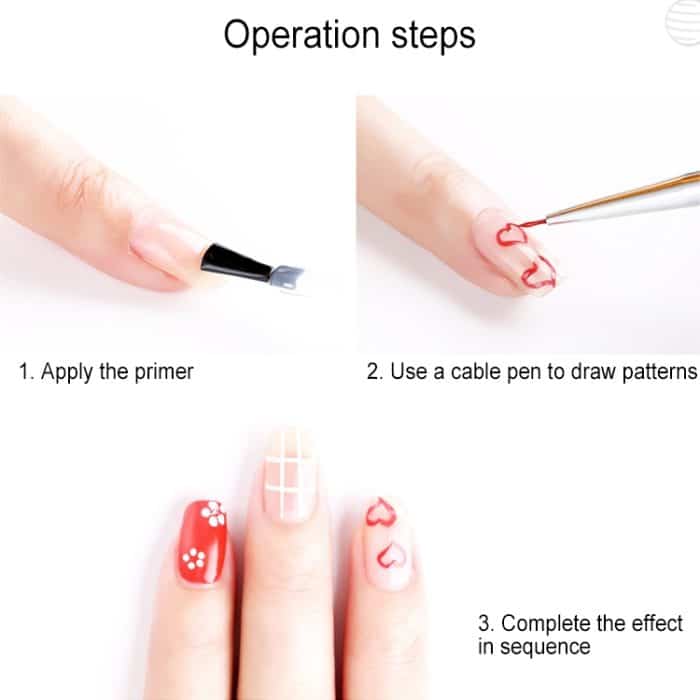 Operation steps

1. Apply the primer

2. Use a cable pen to draw patterns

3. Complete the effect in sequence