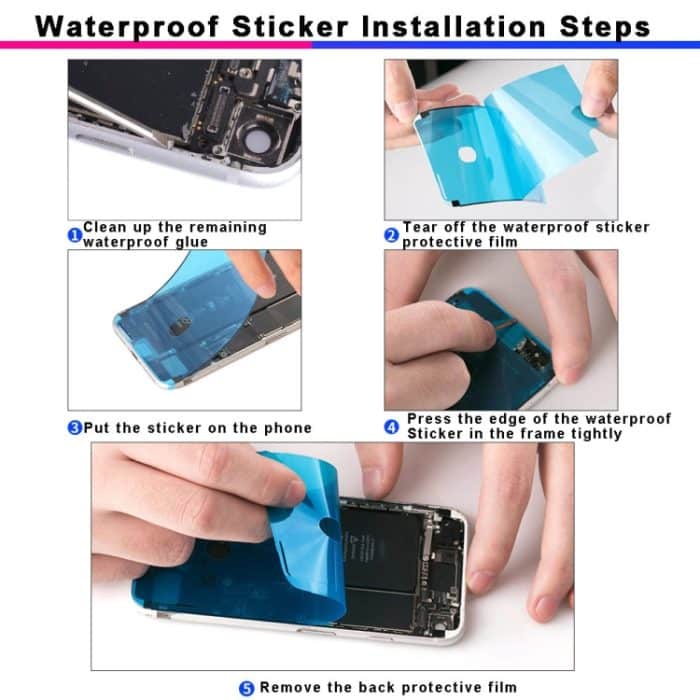 Waterproof Sticker Installation Steps

1 Clean up the remaining waterproof glue

2 Tear off the waterproof sticker protective film

3 Put the sticker on the phone

4 Press the edge of the waterproof Sticker in the frame tightly

5 Remove the back protective film