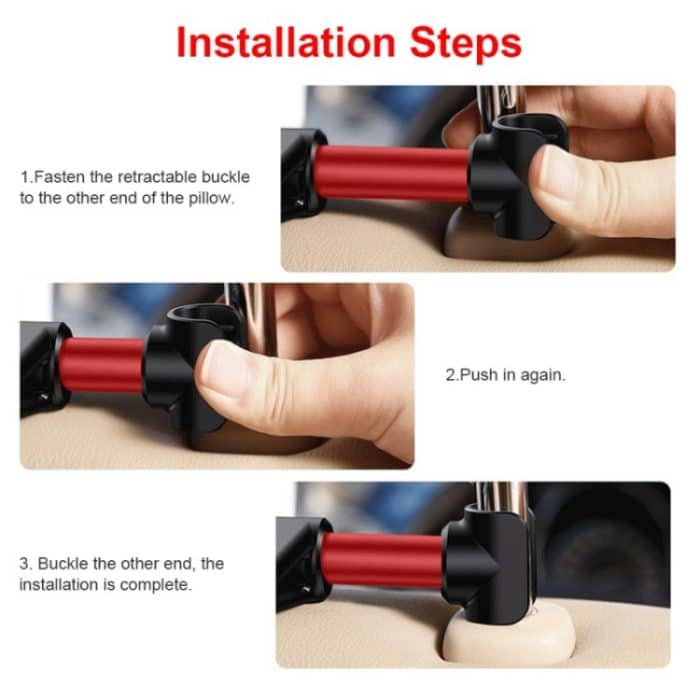 Installation Steps

1.Fasten the retractable buckle to the other end of the pillow.

2.Push in again.

3. Buckle the other end, the installation is complete.