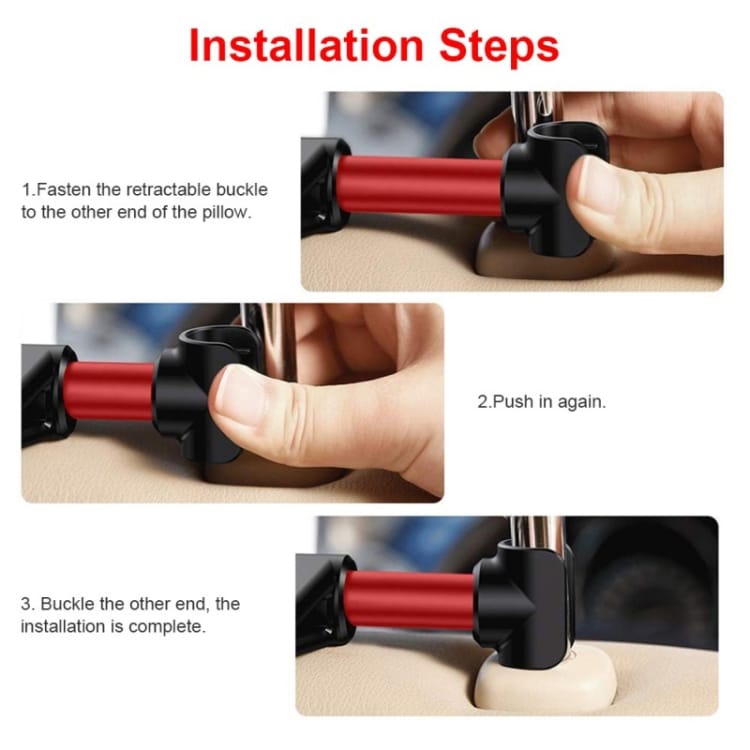 Installation Steps

1.Fasten the retractable buckle to the other end of the pillow.

2.Push in again.

3. Buckle the other end, the installation is complete.