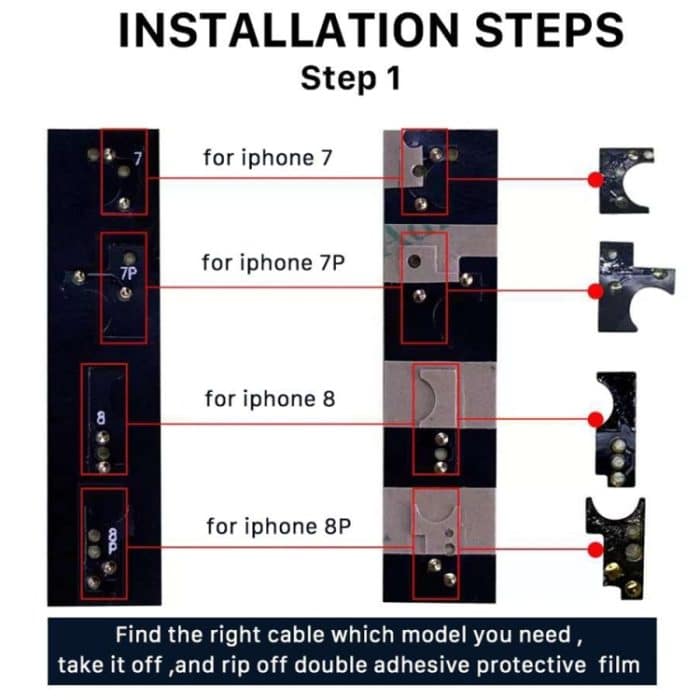 INSTALLATION STEPS
Step 1

7
for iphone 7

7P
for iphone 7P

8
for iphone 8

8P
for iphone 8P

Find the right cable which model you need , take it off ,and rip off double adhesive protective film