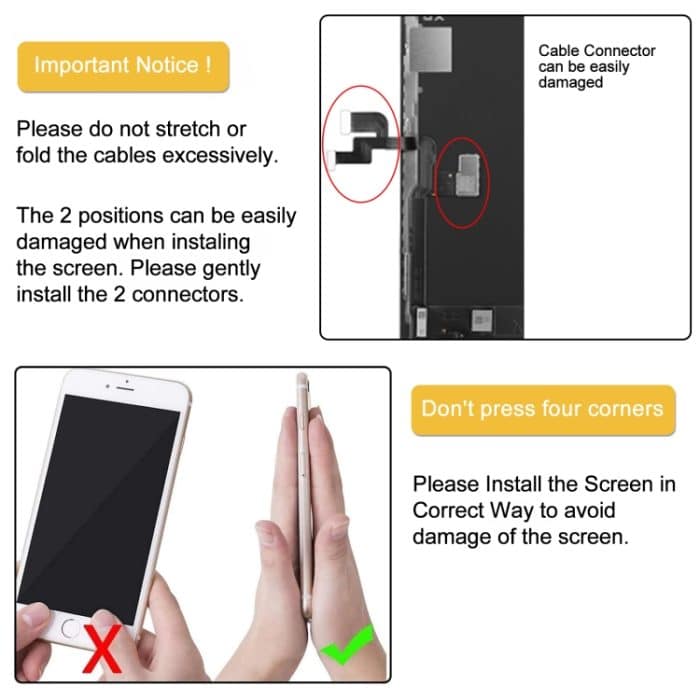 Important Notice !

Please do not stretch or fold the cables excessively.

The 2 positions can be easily damaged when instaling the screen. Please gently install the 2 connectors.

Cable Connector can be easily damaged

Don't press four corners

Please Install the Screen in Correct Way to avoid damage of the screen.