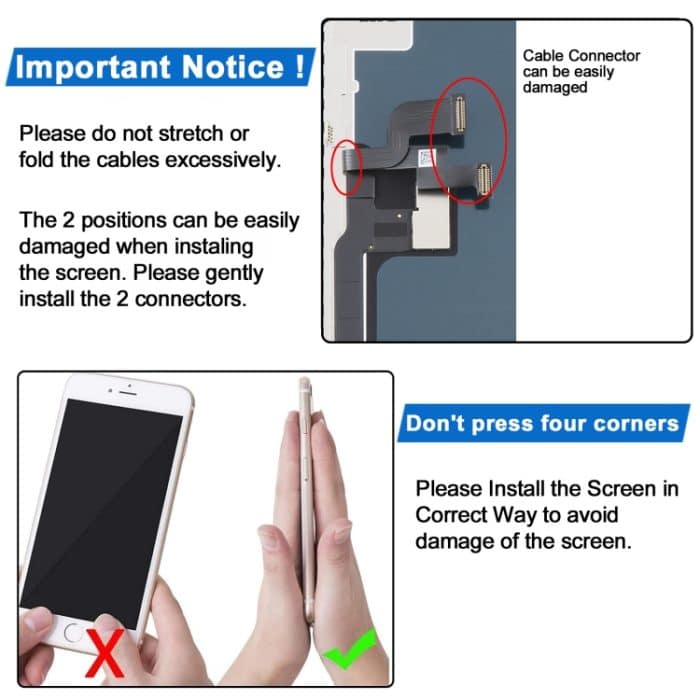 Important Notice !

Please do not stretch or fold the cables excessively.

The 2 positions can be easily damaged when instaling the screen. Please gently install the 2 connectors.

Cable Connector can be easily damaged

Don't press four corners

Please Install the Screen in Correct Way to avoid damage of the screen.