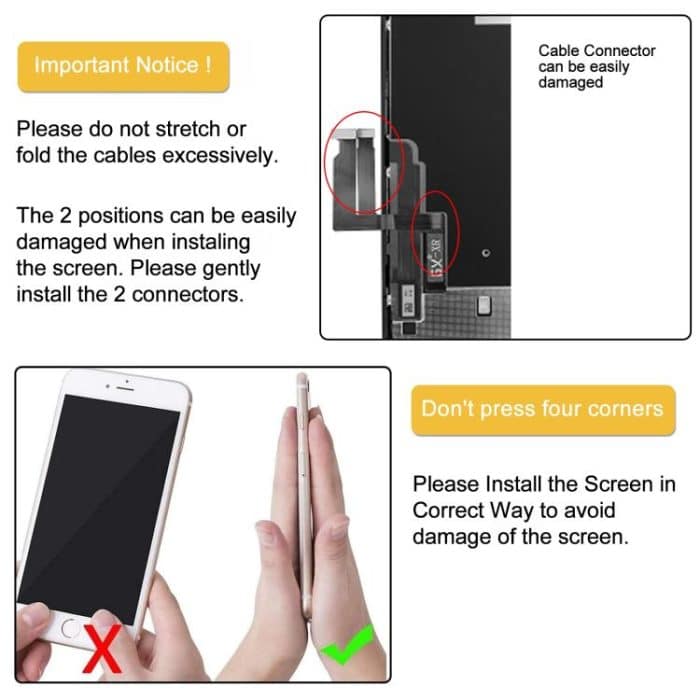 Important Notice !

Please do not stretch or fold the cables excessively.

The 2 positions can be easily damaged when instaling the screen. Please gently install the 2 connectors.

Cable Connector can be easily damaged

GX-XR

Don't press four corners

Please Install the Screen in Correct Way to avoid damage of the screen.