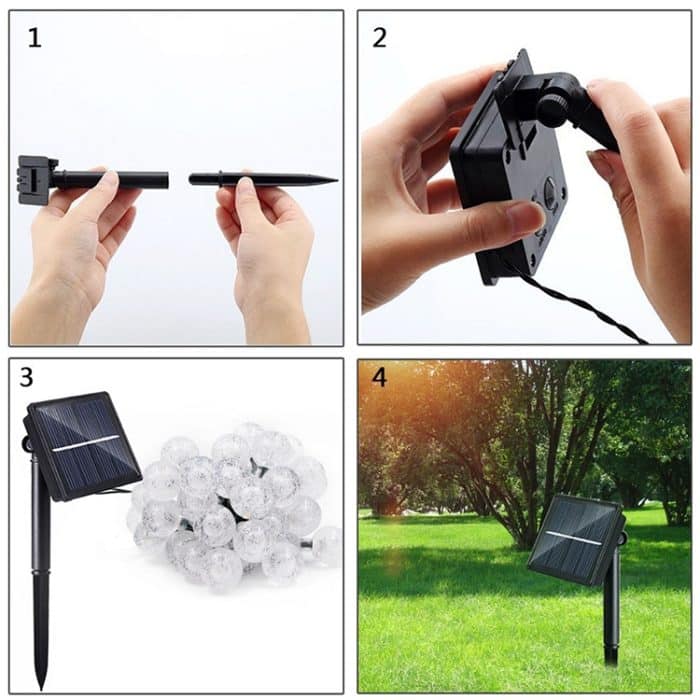 1

2

3

4