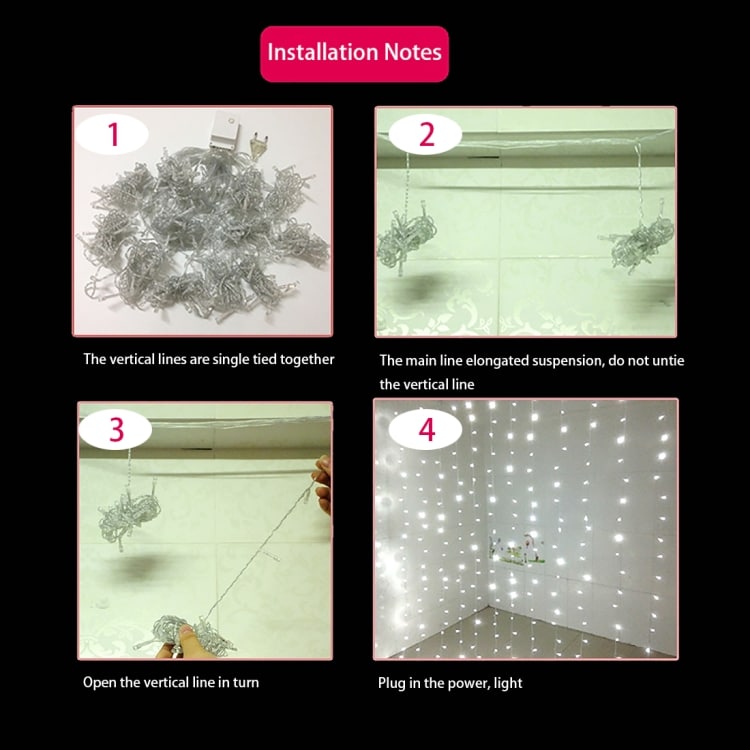 Installation Notes

1

The vertical lines are single tied together

2

The main line elongated suspension, do not untie the vertical line

3

Open the vertical line in turn

4

Plug in the power, light