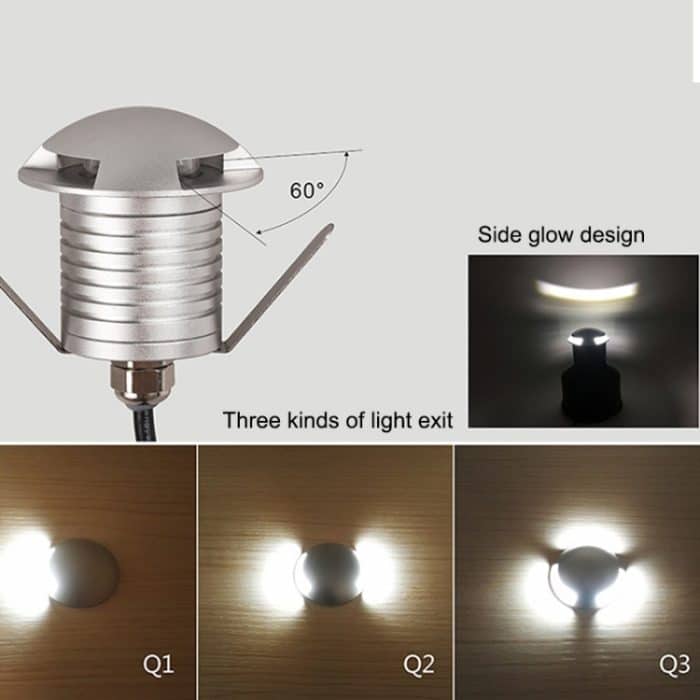 60°

Side glow design

Three kinds of light exit

Q1

Q2

Q3