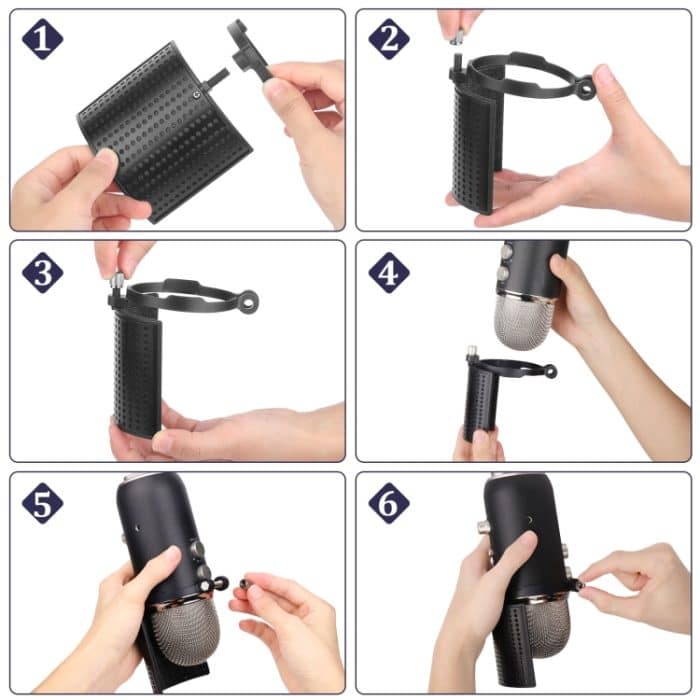 1

2

3

4

5

6